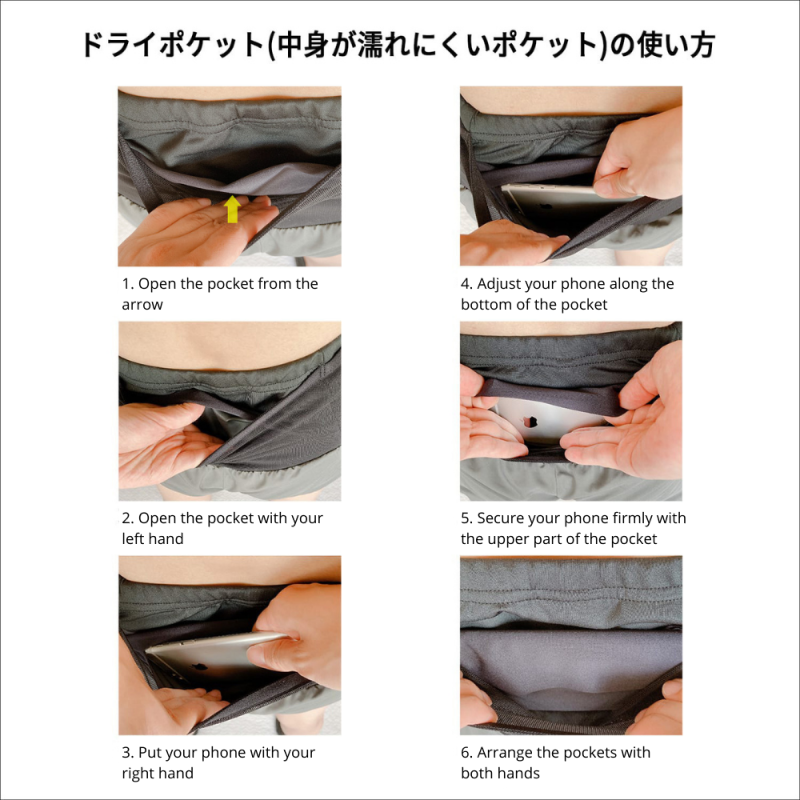 ドライポケット(中身が濡れにくいポケット)の使い方

1. Open the pocket from the arrow

2. Open the pocket with your left hand

3. Put your phone with your right hand

4. Adjust your phone along the bottom of the pocket

5. Secure your phone firmly with the upper part of the pocket

6. Arrange the pockets with both hands